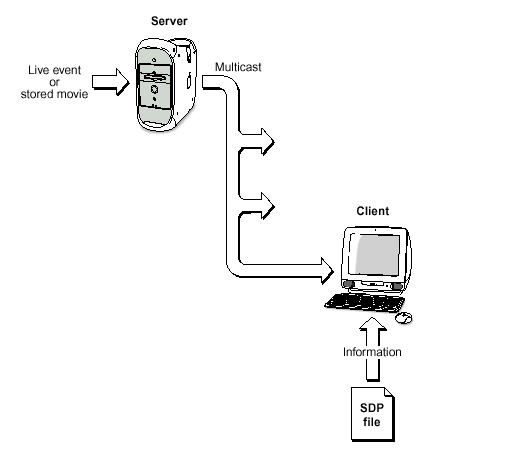 Server

Live event
or
stored movie

Multicast

Client

Information

SDP
file